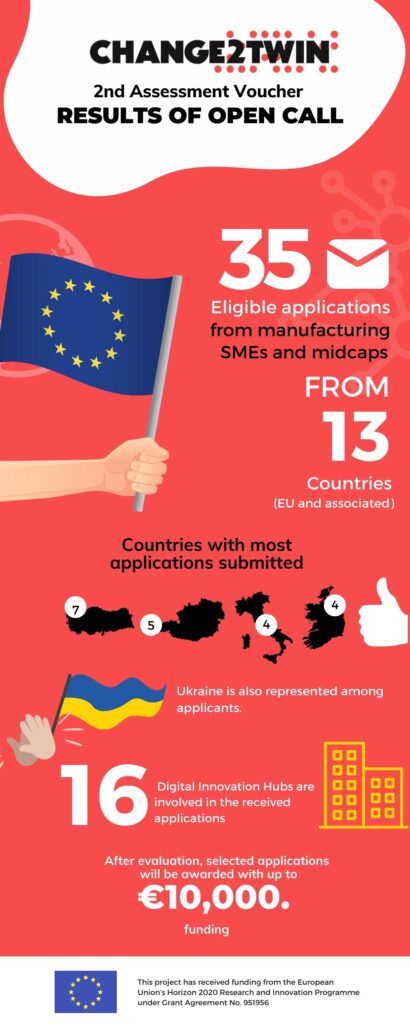 CHANGE2TWIN

2nd Assessment Voucher

RESULTS OF OPEN CALL

35

Eligible applications from manufacturing SMEs and midcaps

FROM

13

Countries (EU and associated)

Countries with most applications submitted

7

5

4

4

Ukraine is also represented among applicants.

16

Digital Innovation Hubs are involved in the received applications

After evaluation, selected applications will be awarded with up to

€10,000.

funding

This project has received funding from the European Union's Horizon 2020 Research and Innovation Programme under Grant Agreement No. 951956